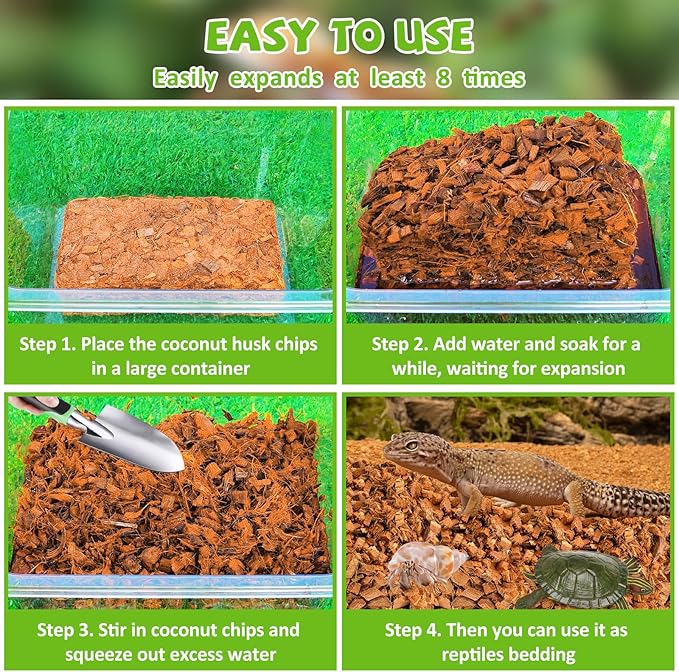 EASY TO USE

Easily expands at least 8 times

Step 1. Place the coconut husk chips in a large container

Step 2. Add water and soak for a while, waiting for expansion

Step 3. Stir in coconut chips and squeeze out excess water

Step 4. Then you can use it as reptiles bedding