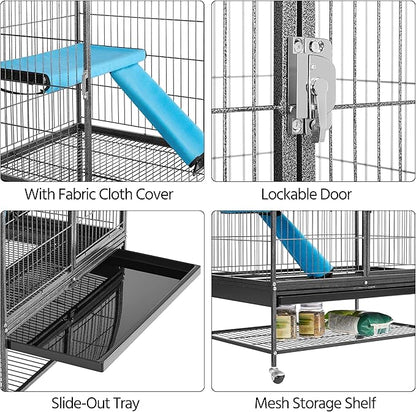 With Fabric Cloth Cover

Lockable Door

Slide-Out Tray

Mesh Storage Shelf