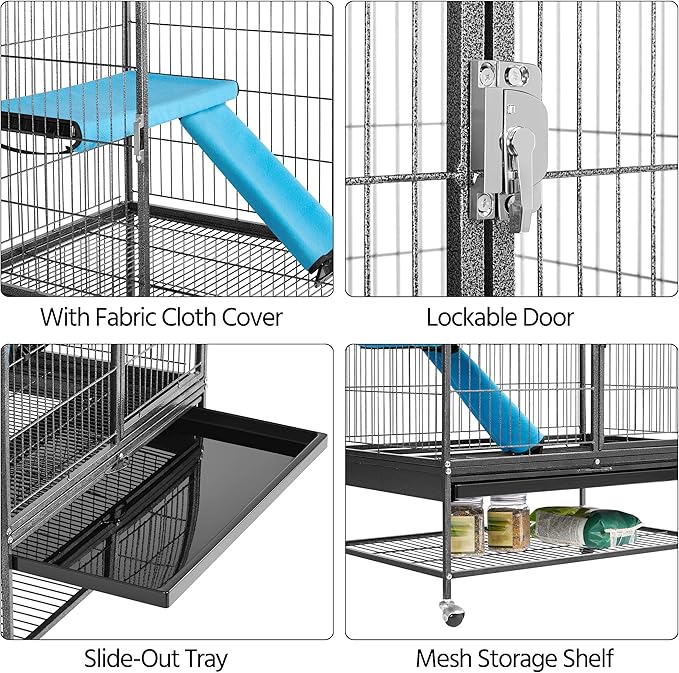 With Fabric Cloth Cover

Lockable Door

Slide-Out Tray

Mesh Storage Shelf