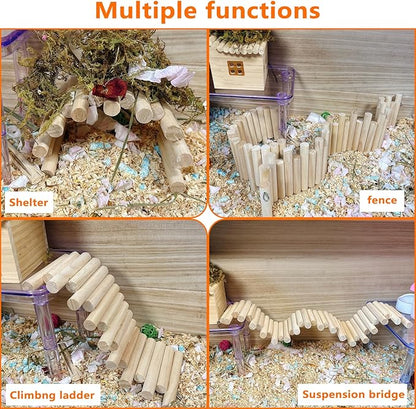 Multiple functions

Shelter

fence

Climbng ladder

Suspension bridge