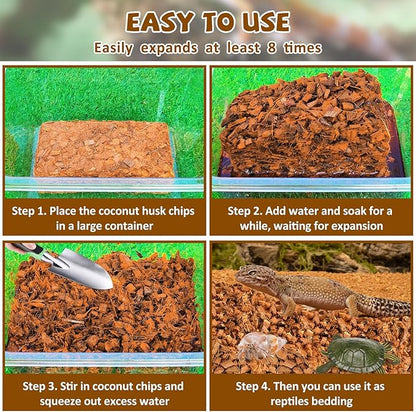 EASY TO USE
Easily expands at least 8 times

Step 1. Place the coconut husk chips in a large container

Step 2. Add water and soak for a while, waiting for expansion

Step 3. Stir in coconut chips and squeeze out excess water

Step 4. Then you can use it as reptiles bedding