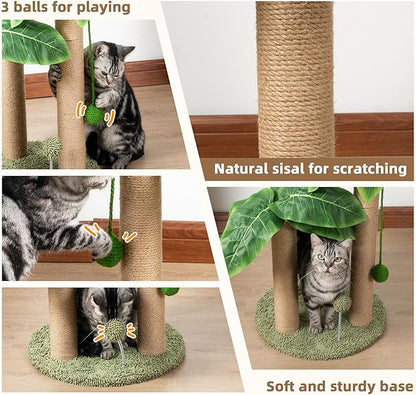 3 balls for playing

Natural sisal for scratching

Soft and sturdy base