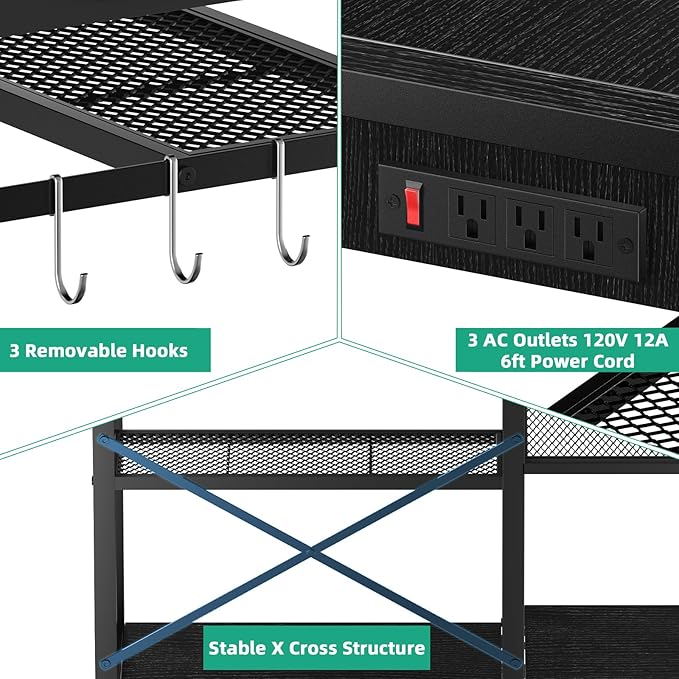 3 Removable Hooks

3 AC Outlets 120V 12A
6ft Power Cord

Stable X Cross Structure