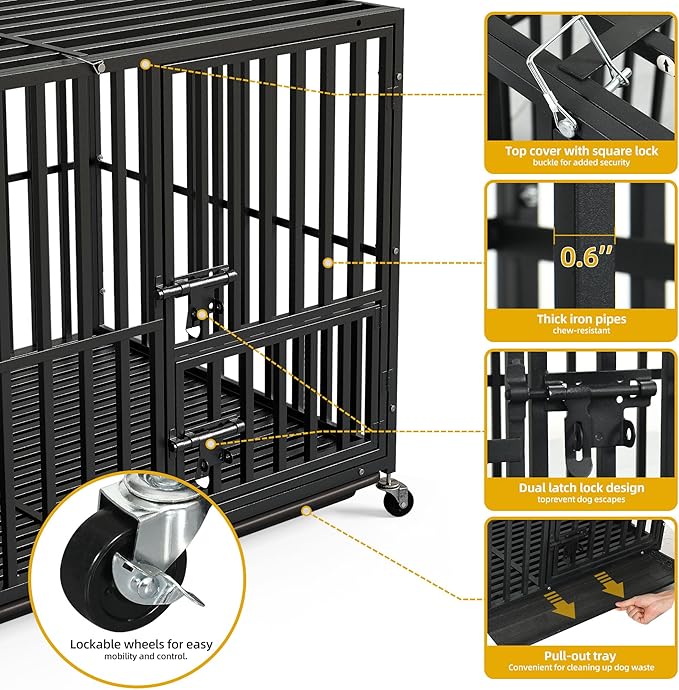 Top cover with square lock
buckle for added security

0.6"

Thick iron pipes
chew-resistant

Dual latch lock design
toprevent dog escapes

Pull-out tray
Convenient for cleaning up dog waste

Lockable wheels for easy
mobility and control.