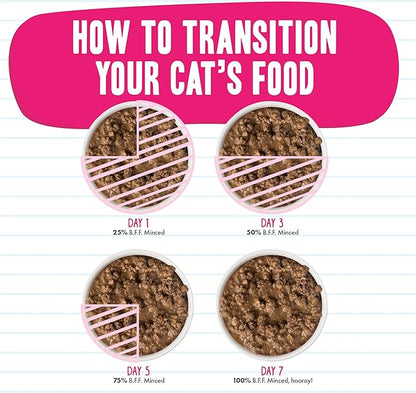 HOW TO TRANSITION YOUR CAT'S FOOD

DAY 1
25% B.F.F. Minced

DAY 3
50% B.F.F. Minced

DAY 5
75% B.F.F. Minced

DAY 7
100% B.F.F. Minced, hooray!