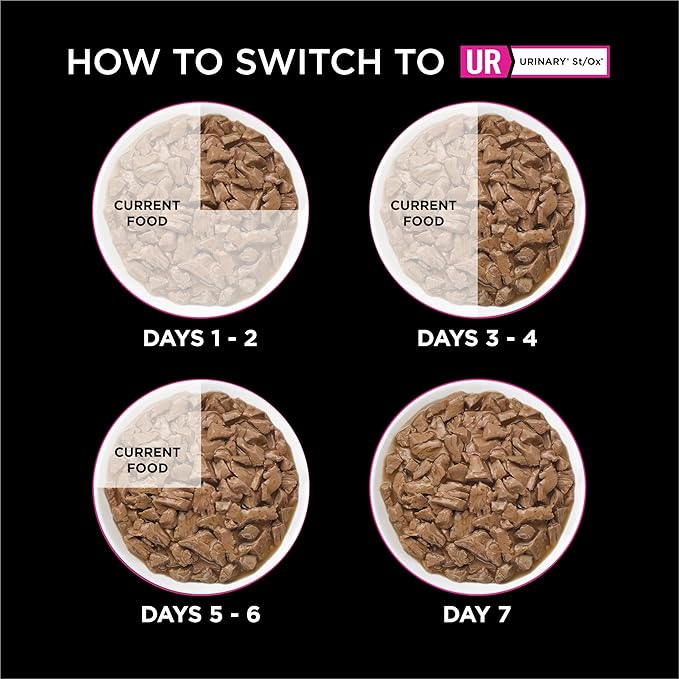 HOW TO SWITCH TO UR URINARY® St/Ox®

CURRENT FOOD

DAYS 1 - 2

CURRENT FOOD

DAYS 3 - 4

CURRENT FOOD

DAYS 5 - 6

DAY 7