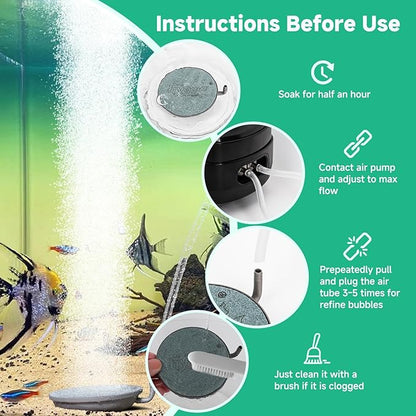 Instructions Before Use

Soak for half an hour

Contact air pump and adjust to max flow

Prepeatedly pull and plug the air tube 3-5 times for refine bubbles

Just clean it with a brush if it is clogged