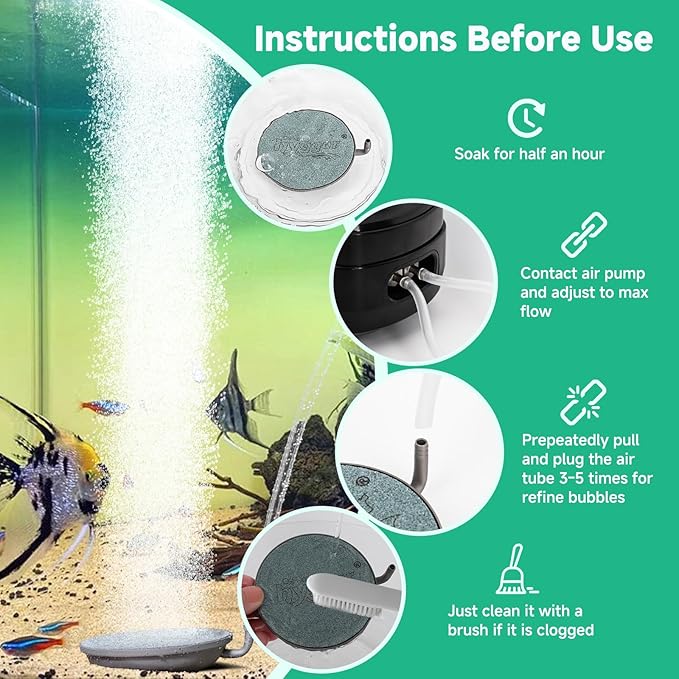 Instructions Before Use

Soak for half an hour

Contact air pump and adjust to max flow

Prepeatedly pull and plug the air tube 3-5 times for refine bubbles

Just clean it with a brush if it is clogged