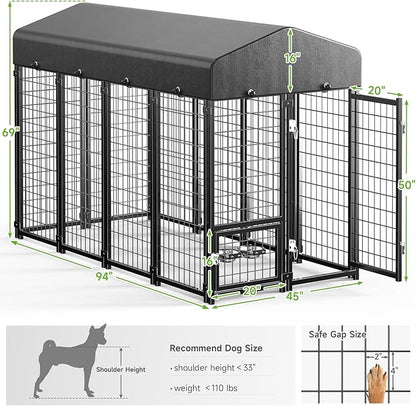 16"
20"
69"
50"
16"
94"
20"
45"

Shoulder Height

Recommend Dog Size
· shoulder height < 33"
· weight < 110 lbs

Safe Gap Size
2"
4"