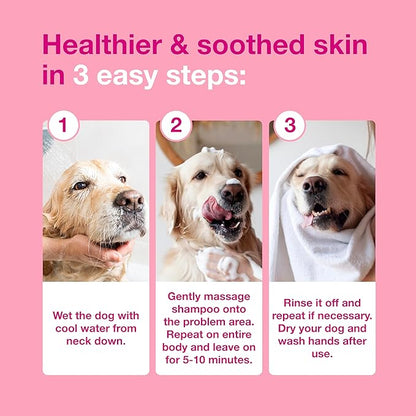 Healthier & soothed skin in 3 easy steps:

1

Wet the dog with cool water from neck down.

2

Gently massage shampoo onto the problem area. Repeat on entire body and leave on for 5-10 minutes.

3

Rinse it off and repeat if necessary. Dry your dog and wash hands after use.