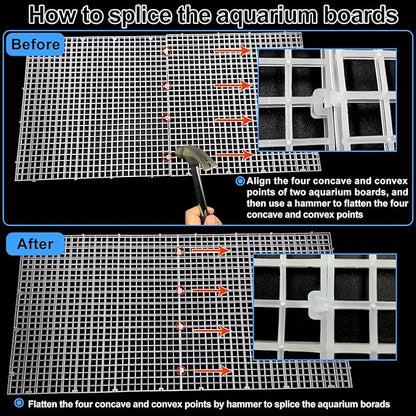 How to splice the aquarium boards

Before

Align the four concave and convex points of two aquarium boards, and then use a hammer to flatten the four concave and convex points

After

Flatten the four concave and convex points by hammer to splice the aquarium borads