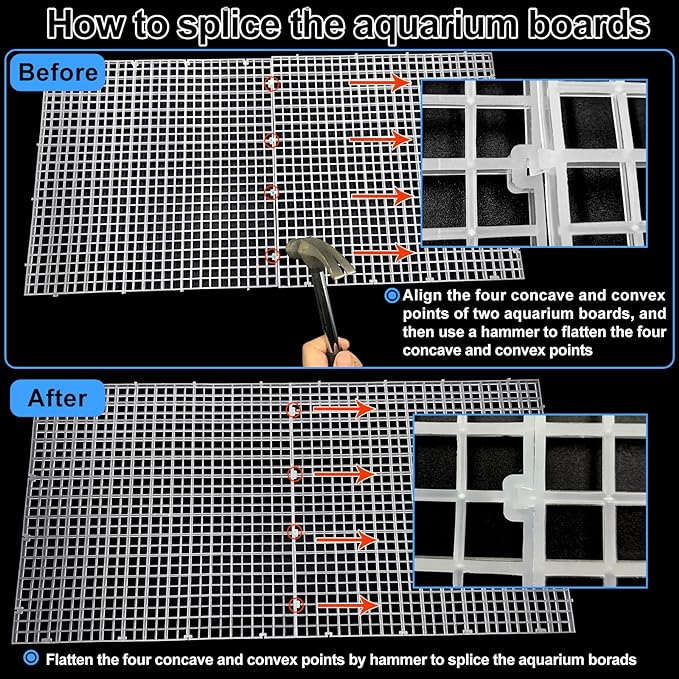 How to splice the aquarium boards

Before

Align the four concave and convex points of two aquarium boards, and then use a hammer to flatten the four concave and convex points

After

Flatten the four concave and convex points by hammer to splice the aquarium borads