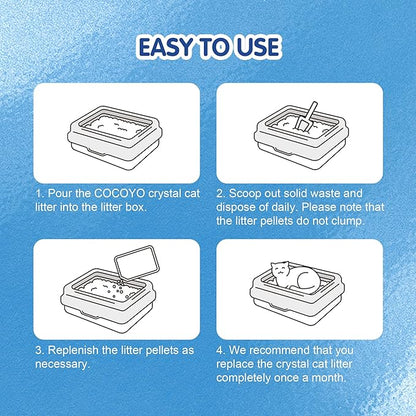 EASY TO USE

1. Pour the COCOYO crystal cat litter into the litter box.

2. Scoop out solid waste and dispose of daily. Please note that the litter pellets do not clump.

3. Replenish the litter pellets as necessary.

4. We recommend that you replace the crystal cat litter completely once a month.