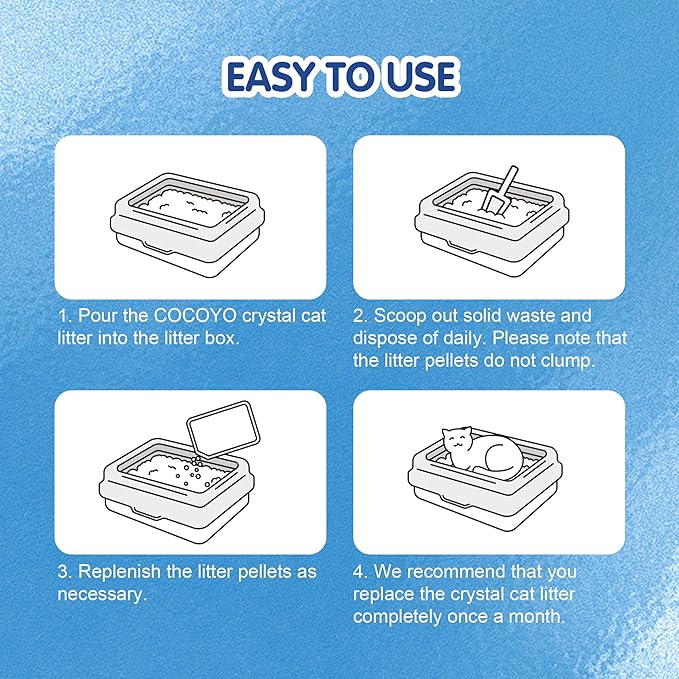 EASY TO USE

1. Pour the COCOYO crystal cat litter into the litter box.

2. Scoop out solid waste and dispose of daily. Please note that the litter pellets do not clump.

3. Replenish the litter pellets as necessary.

4. We recommend that you replace the crystal cat litter completely once a month.