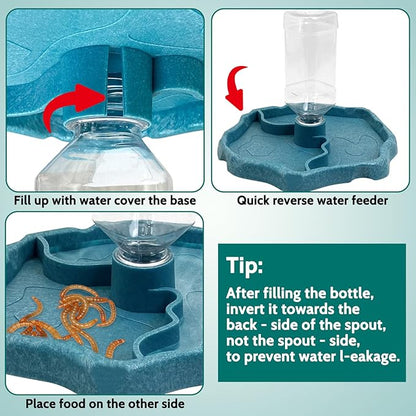 Fill up with water cover the base

Quick reverse water feeder

Place food on the other side

Tip:

After filling the bottle, invert it towards the back - side of the spout, not the spout - side, to prevent water l-eakage.