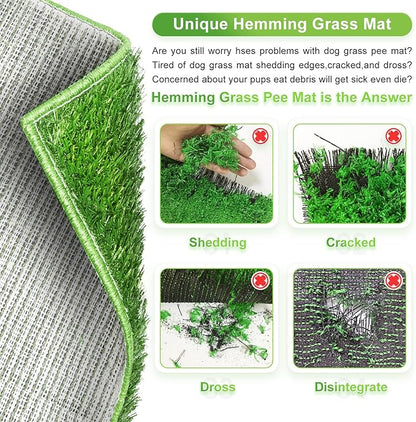 Unique Hemming Grass Mat

Are you still worry hses problems with dog grass pee mat? Tired of dog grass mat shedding edges,cracked,and dross? Concerned about your pups eat debris will get sick even die?

Hemming Grass Pee Mat is the Answer

Shedding

Cracked

Dross

Disintegrate