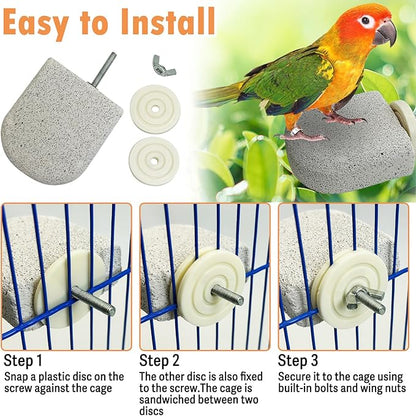 Easy to Install

Step 1
Snap a plastic disc on the screw against the cage

Step 2
The other disc is also fixed to the screw.The cage is sandwiched between two discs

Step 3
Secure it to the cage using built-in bolts and wing nuts