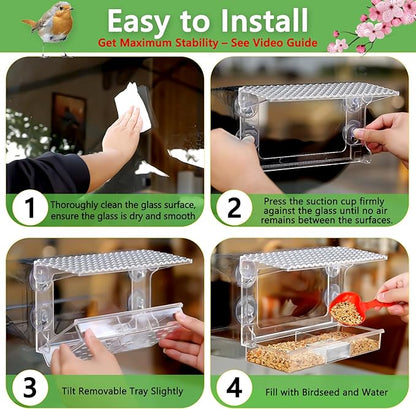 Easy to Install
Get Maximum Stability – See Video Guide

1
Thoroughly clean the glass surface, ensure the glass is dry and smooth

2
Press the suction cup firmly against the glass until no air remains between the surfaces.

3
Tilt Removable Tray Slightly

4
Fill with Birdseed and Water