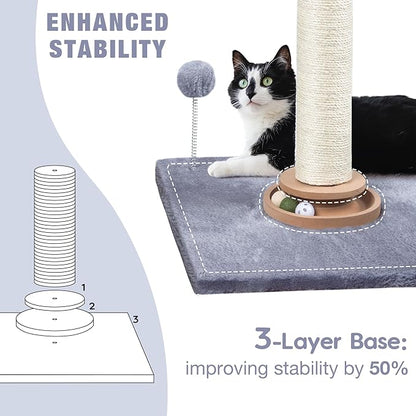 ENHANCED STABILITY

1
2
3

3-Layer Base:
improving stability by 50%