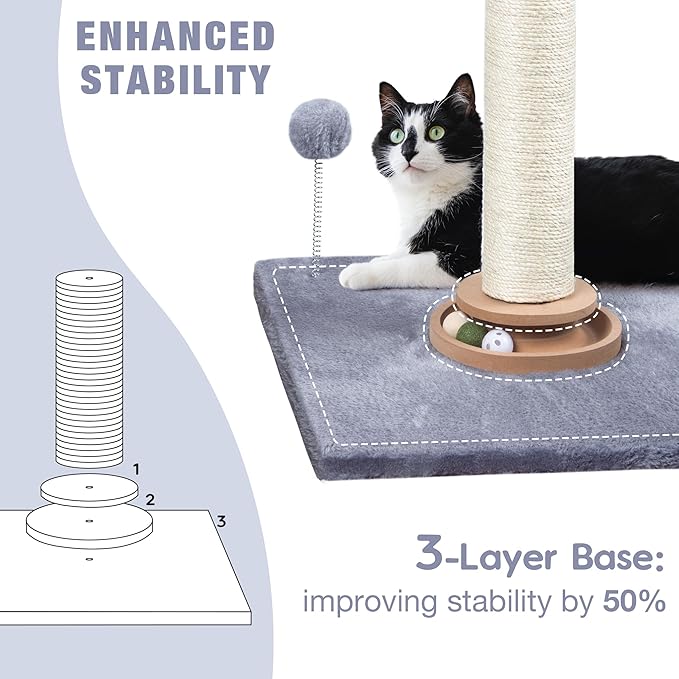 ENHANCED STABILITY

1

2

3

3-Layer Base:
improving stability by 50%