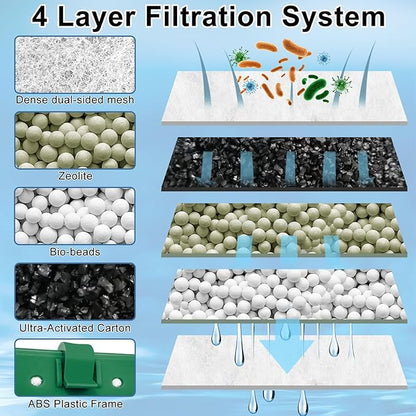 4 Layer Filtration System

Dense dual-sided mesh

Zeolite

Bio-beads

Ultra-Activated Carton

ABS Plastic Frame