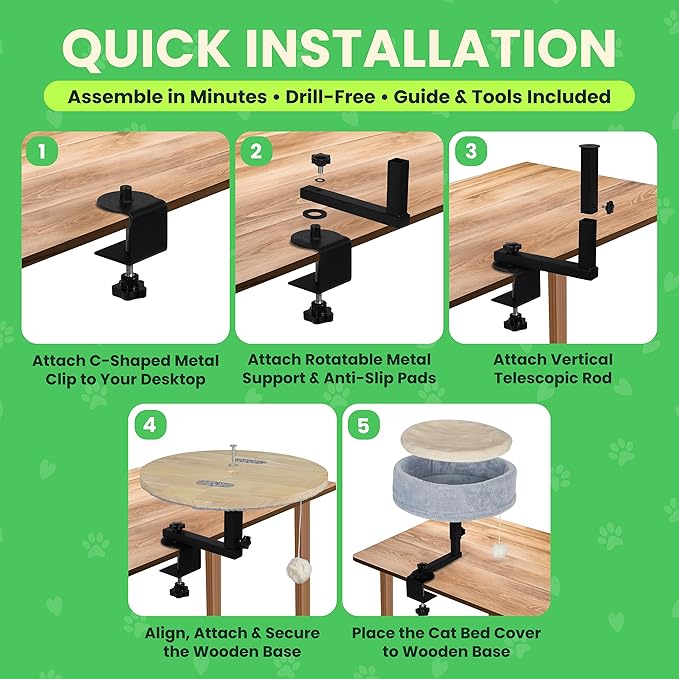 QUICK INSTALLATION

Assemble in Minutes • Drill-Free • Guide & Tools Included

1

Attach C-Shaped Metal Clip to Your Desktop

2

Attach Rotatable Metal Support & Anti-Slip Pads

3

Attach Vertical Telescopic Rod

4

Align, Attach & Secure the Wooden Base

5

Place the Cat Bed Cover to Wooden Base