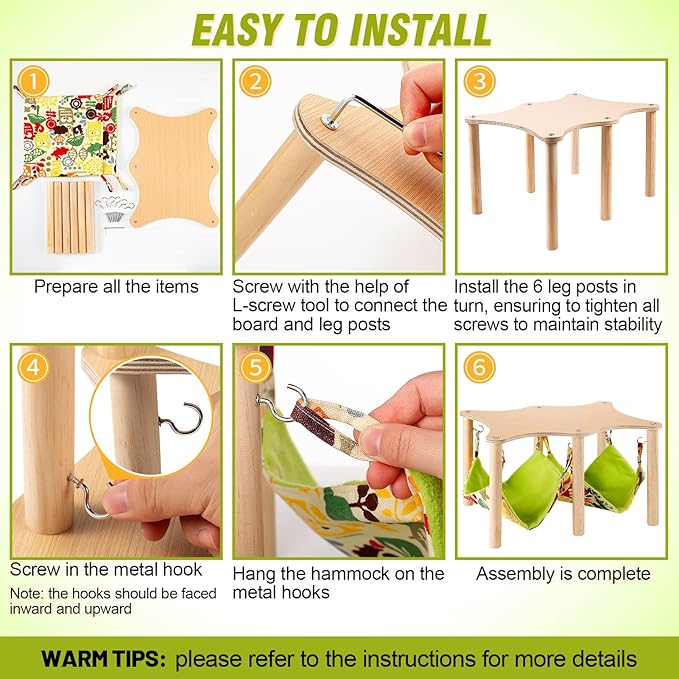 EASY TO INSTALL

1

Prepare all the items

2

Screw with the help of L-screw tool to connect the board and leg posts

3

Install the 6 leg posts in turn, ensuring to tighten all screws to maintain stability

4

Screw in the metal hook

Note: the hooks should be faced inward and upward

5

Hang the hammock on the metal hooks

6

Assembly is complete

WARM TIPS: please refer to the instructions for more details