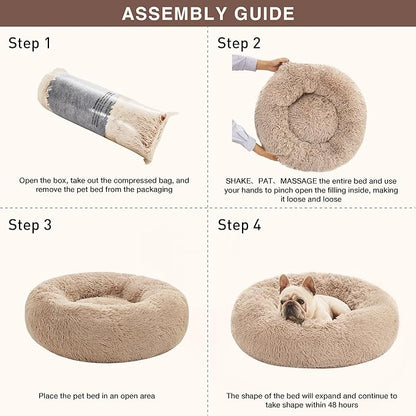 ASSEMBLY GUIDE

Step 1

Open the box, take out the compressed bag, and remove the pet bed from the packaging

Step 2

SHAKE、PAT、MASSAGE the entire bed and use your hands to pinch open the filling inside, making it loose and loose

Step 3

Place the pet bed in an open area

Step 4

The shape of the bed will expand and continue to take shape within 48 hours