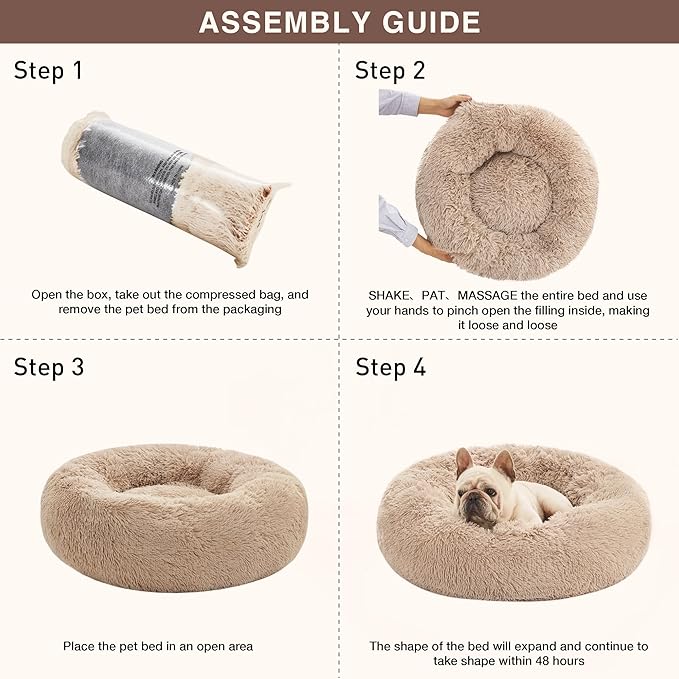 ASSEMBLY GUIDE

Step 1

Open the box, take out the compressed bag, and remove the pet bed from the packaging

Step 2

SHAKE、PAT、MASSAGE the entire bed and use your hands to pinch open the filling inside, making it loose and loose

Step 3

Place the pet bed in an open area

Step 4

The shape of the bed will expand and continue to take shape within 48 hours