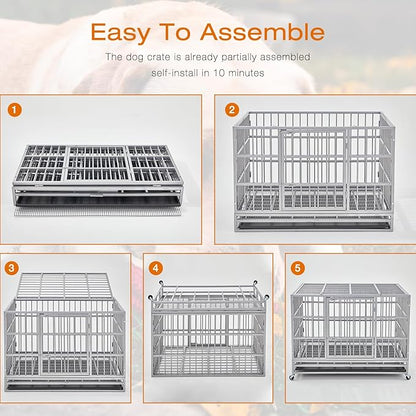 Easy To Assemble

The dog crate is already partially assembled
self-install in 10 minutes

1

2

3

4

5