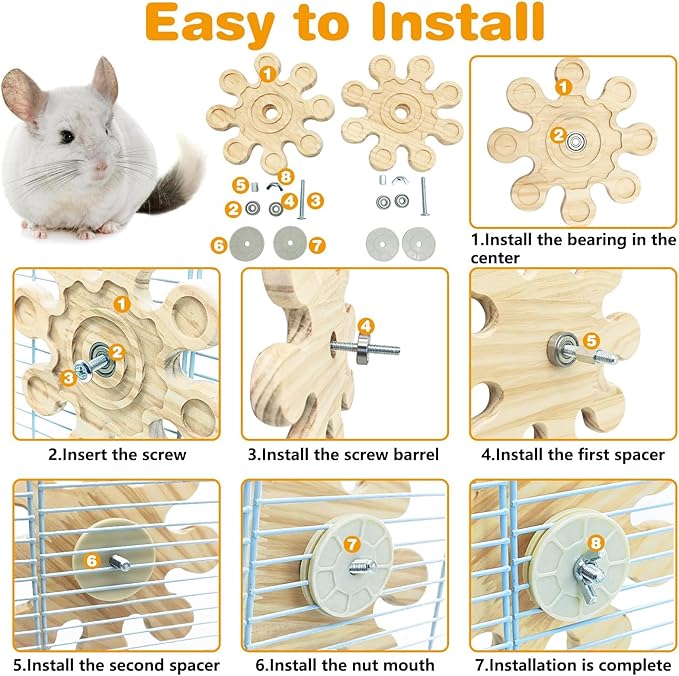 Easy to Install

1
5 8
2 4 3
6 7

1
2
1.Install the bearing in the center

1
2
3
2.Insert the screw

4
3.Install the screw barrel

5
4.Install the first spacer

6
5.Install the second spacer

7
6.Install the nut mouth

8
7.Installation is complete