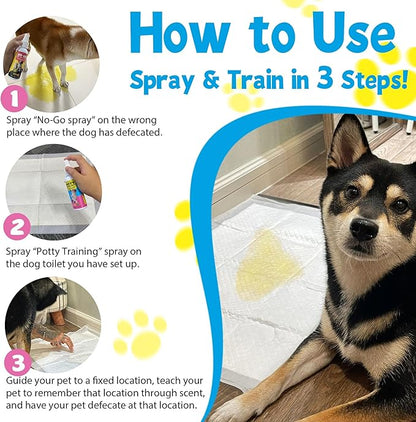 How to Use

Spray & Train in 3 Steps!

1

Spray "No-Go spray" on the wrong place where the dog has defecated.

2

Spray "Potty Training" spray on the dog toilet you have set up.

3

Guide your pet to a fixed location, teach your pet to remember that location through scent, and have your pet defecate at that location.