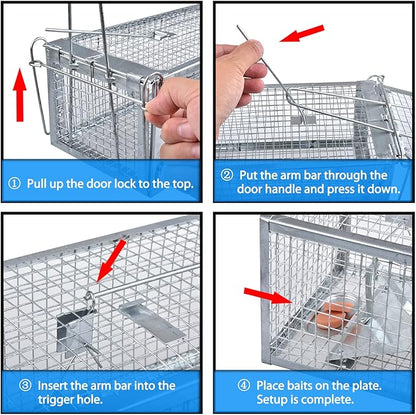 ① Pull up the door lock to the top.

② Put the arm bar through the door handle and press it down.

③ Insert the arm bar into the trigger hole.

④ Place baits on the plate. Setup is complete.