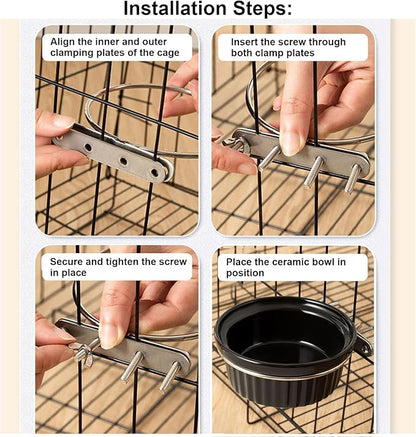 Installation Steps:

Align the inner and outer clamping plates of the cage

Insert the screw through both clamp plates

Secure and tighten the screw in place

Place the ceramic bowl in position