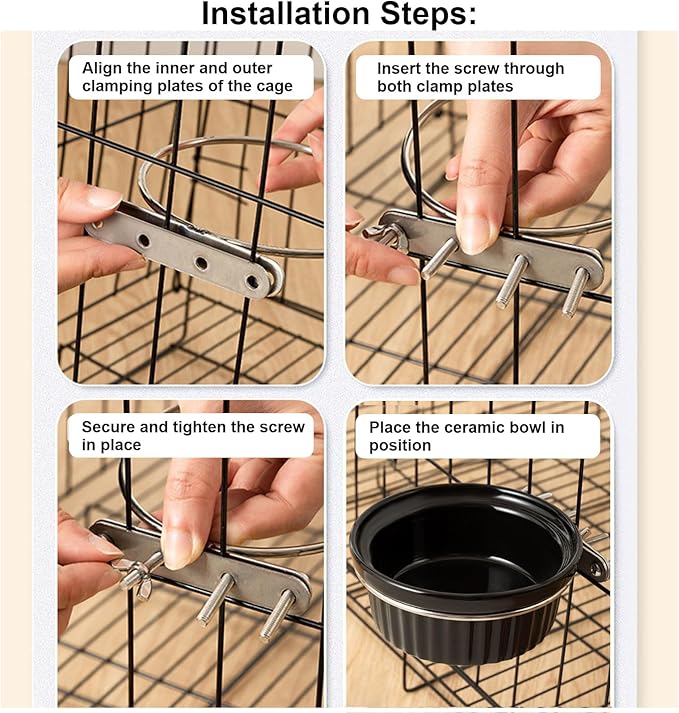 Installation Steps:

Align the inner and outer clamping plates of the cage

Insert the screw through both clamp plates

Secure and tighten the screw in place

Place the ceramic bowl in position