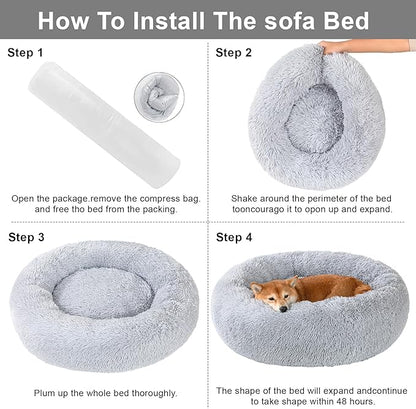 How To Install The sofa Bed

Step 1

Open the package.remove the compress bag. and free tho bed from the packing.

Step 2

Shake around the perimeter of the bed tooncourago it to opon up and expand.

Step 3

Plum up the whole bed thoroughly.

Step 4

The shape of the bed will expand andcontinue to take shape within 48 hours.