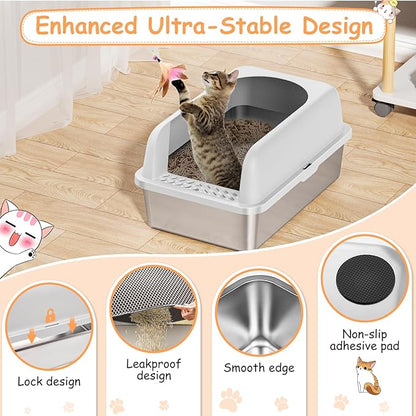 Enhanced Ultra-Stable Design

Lock design

Leakproof design

Smooth edge

Non-slip adhesive pad