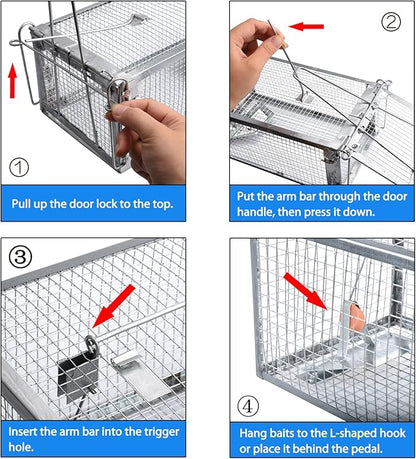 ①

Pull up the door lock to the top.

②

Put the arm bar through the door handle, then press it down.

③

Insert the arm bar into the trigger hole.

④

Hang baits to the L-shaped hook or place it behind the pedal.