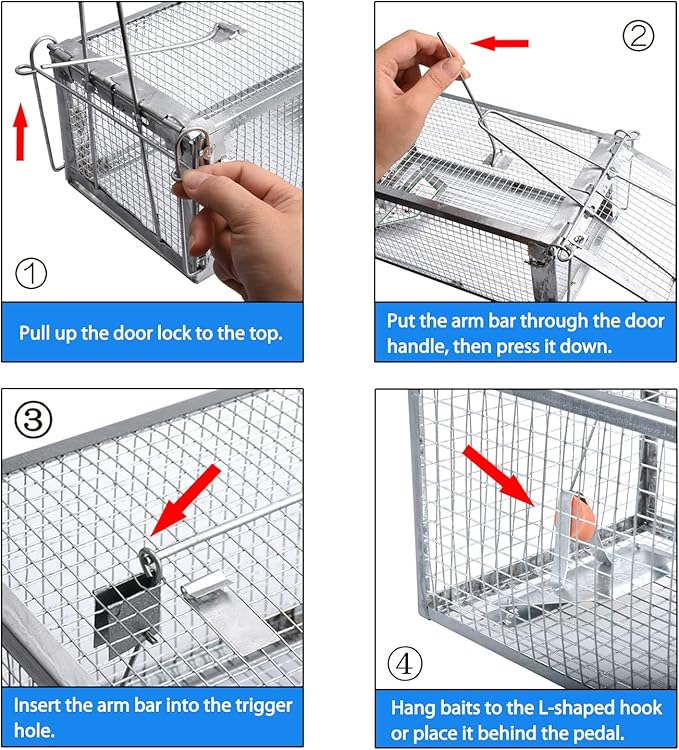 ①

Pull up the door lock to the top.

②

Put the arm bar through the door handle, then press it down.

③

Insert the arm bar into the trigger hole.

④

Hang baits to the L-shaped hook or place it behind the pedal.