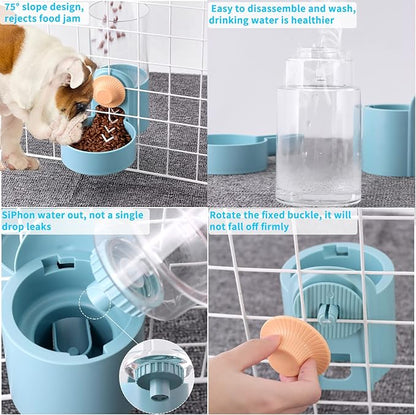 75° slope design, rejects food jam

Easy to disassemble and wash, drinking water is healthier

SiPhon water out, not a single drop leaks

Rotate the fixed buckle, it will not fall off firmly