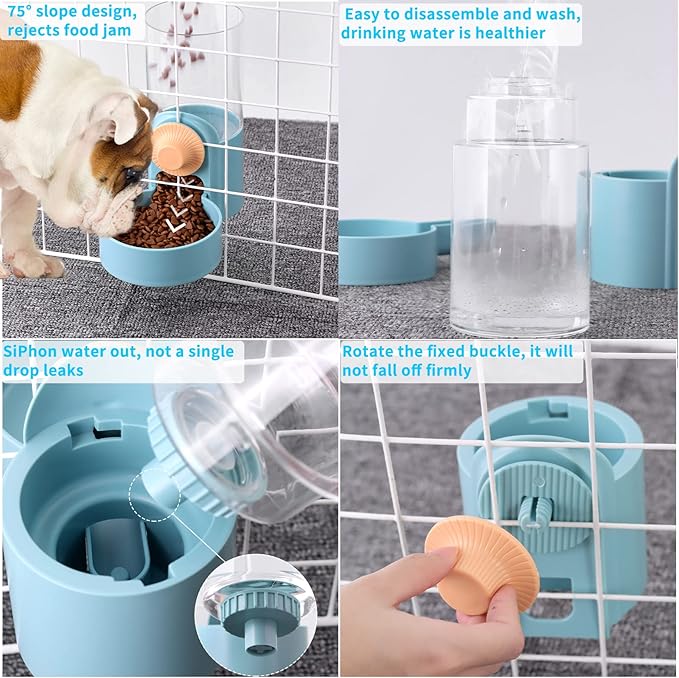 75° slope design, rejects food jam

Easy to disassemble and wash, drinking water is healthier

SiPhon water out, not a single drop leaks

Rotate the fixed buckle, it will not fall off firmly