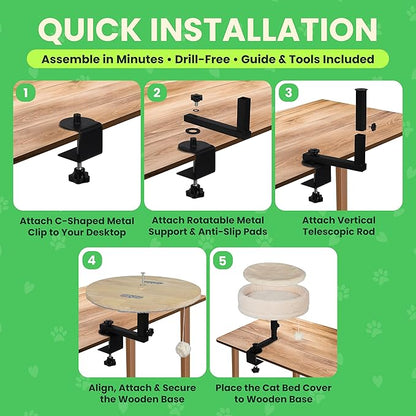 QUICK INSTALLATION

Assemble in Minutes • Drill-Free • Guide & Tools Included

1

Attach C-Shaped Metal Clip to Your Desktop

2

Attach Rotatable Metal Support & Anti-Slip Pads

3

Attach Vertical Telescopic Rod

4

Align, Attach & Secure the Wooden Base

5

Place the Cat Bed Cover to Wooden Base