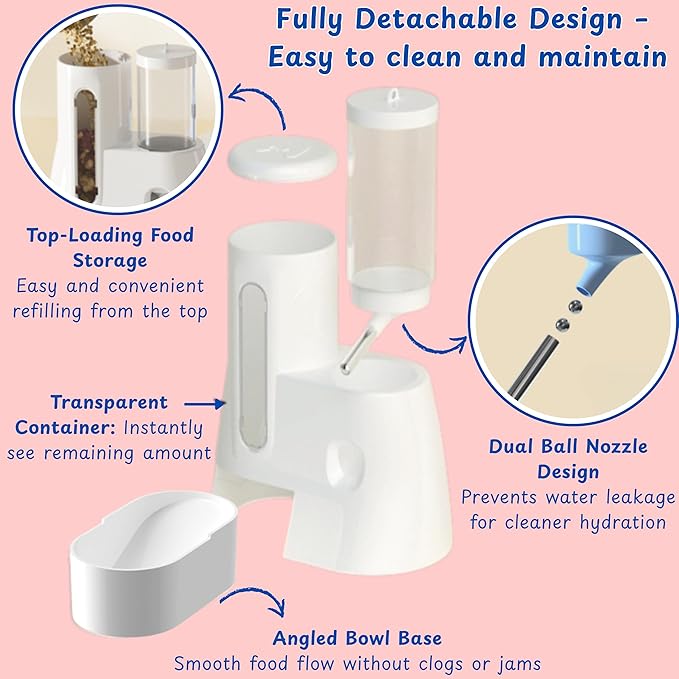 Fully Detachable Design - Easy to clean and maintain

Top-Loading Food Storage
Easy and convenient refilling from the top

Transparent Container: Instantly see remaining amount

Dual Ball Nozzle Design
Prevents water leakage for cleaner hydration

Angled Bowl Base
Smooth food flow without clogs or jams