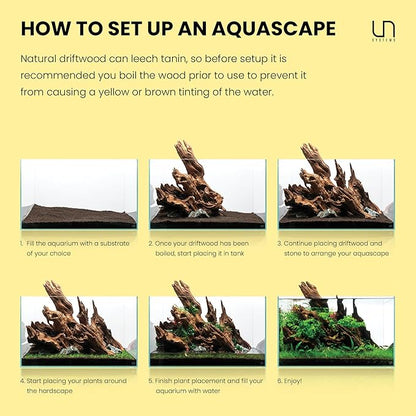 HOW TO SET UP AN AQUASCAPE

UN
SYSTEMS

Natural driftwood can leech tanin, so before setup it is recommended you boil the wood prior to use to prevent it from causing a yellow or brown tinting of the water.

1. Fill the aquarium with a substrate of your choice

2. Once your driftwood has been boiled, start placing it in tank

3. Continue placing driftwood and stone to arrange your aquascape

4. Start placing your plants around the hardscape

5. Finish plant placement and fill your aquarium with water

6. Enjoy!