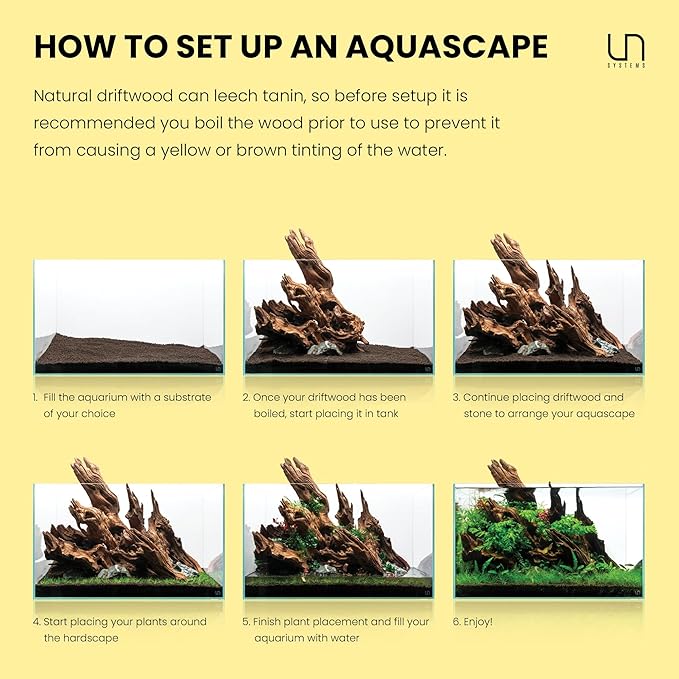 HOW TO SET UP AN AQUASCAPE

UN SYSTEMS

Natural driftwood can leech tanin, so before setup it is recommended you boil the wood prior to use to prevent it from causing a yellow or brown tinting of the water.

1. Fill the aquarium with a substrate of your choice

2. Once your driftwood has been boiled, start placing it in tank

3. Continue placing driftwood and stone to arrange your aquascape

4. Start placing your plants around the hardscape

5. Finish plant placement and fill your aquarium with water

6. Enjoy!