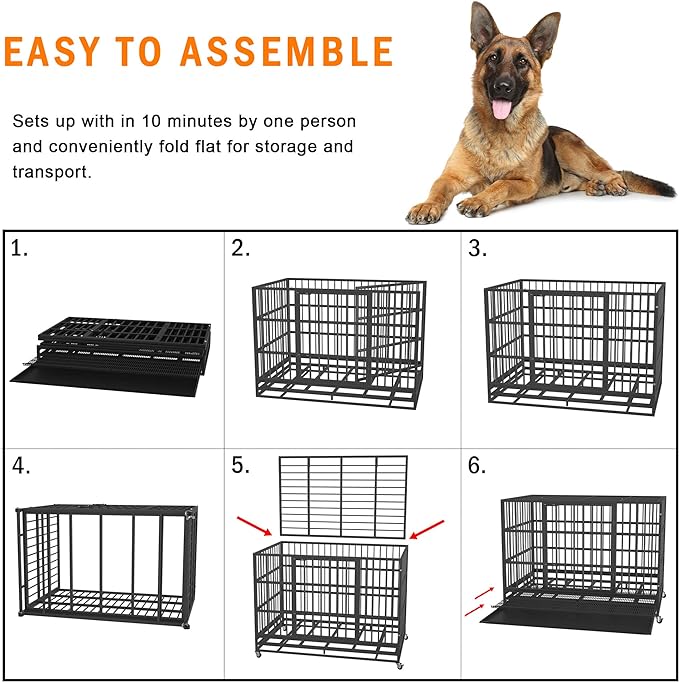 EASY TO ASSEMBLE

Sets up with in 10 minutes by one person and conveniently fold flat for storage and transport.

1.

2.

3.

4.

5.

6.