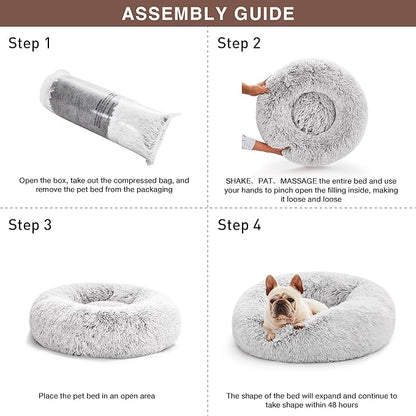 ASSEMBLY GUIDE

Step 1

Open the box, take out the compressed bag, and remove the pet bed from the packaging

Step 2

SHAKE、PAT、MASSAGE the entire bed and use your hands to pinch open the filling inside, making it loose and loose

Step 3

Place the pet bed in an open area

Step 4

The shape of the bed will expand and continue to take shape within 48 hours