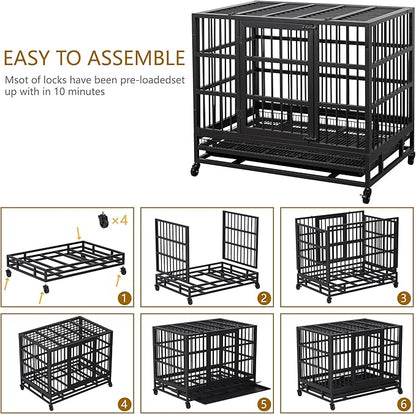 EASY TO ASSEMBLE

Msot of locks have been pre-loadedset up with in 10 minutes

×4

1

2

3

4

5

6