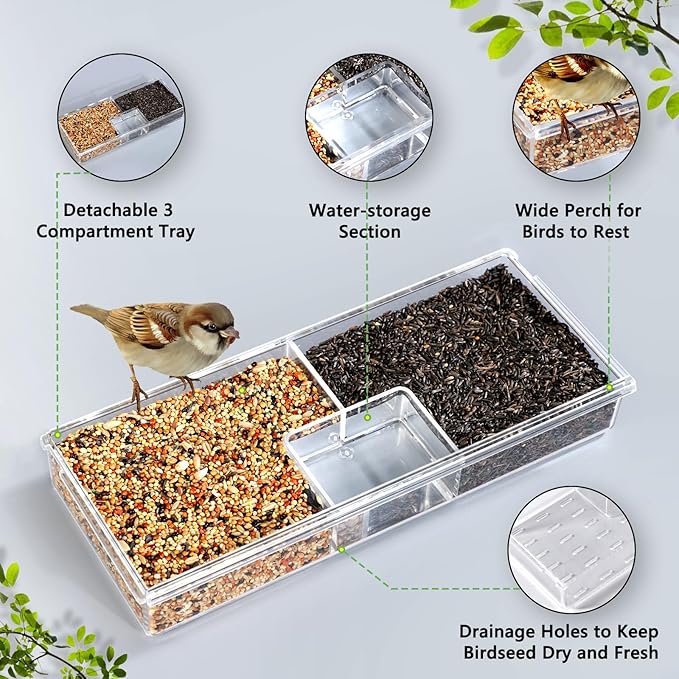 Detachable 3 Compartment Tray

Water-storage Section

Wide Perch for Birds to Rest

Drainage Holes to Keep Birdseed Dry and Fresh