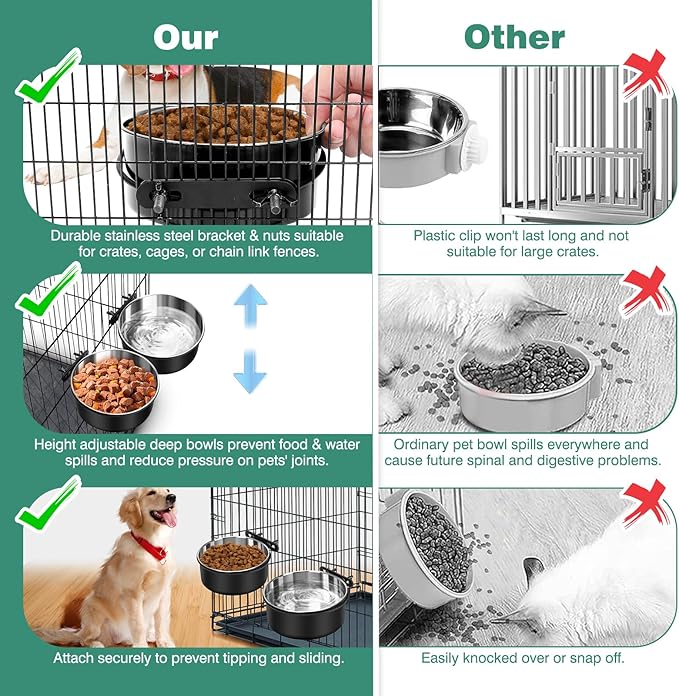 Our

Durable stainless steel bracket & nuts suitable for crates, cages, or chain link fences.

Height adjustable deep bowls prevent food & water spills and reduce pressure on pets' joints.

Attach securely to prevent tipping and sliding.

Other

Plastic clip won't last long and not suitable for large crates.

Ordinary pet bowl spills everywhere and cause future spinal and digestive problems.

Easily knocked over or snap off.